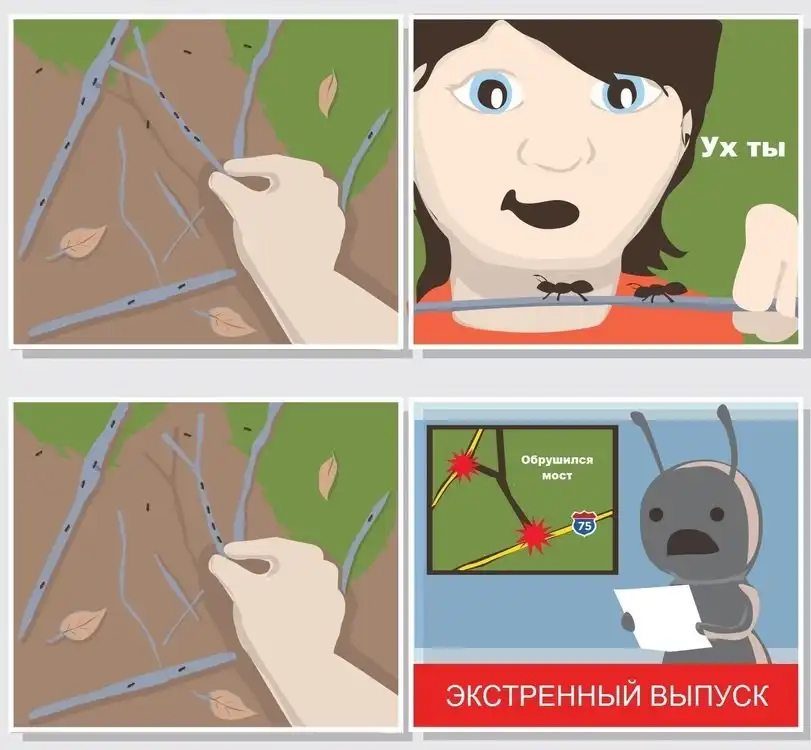 Ух ты

Обрушился мост

75

ЭКСТРЕННЫЙ ВЫПУСК