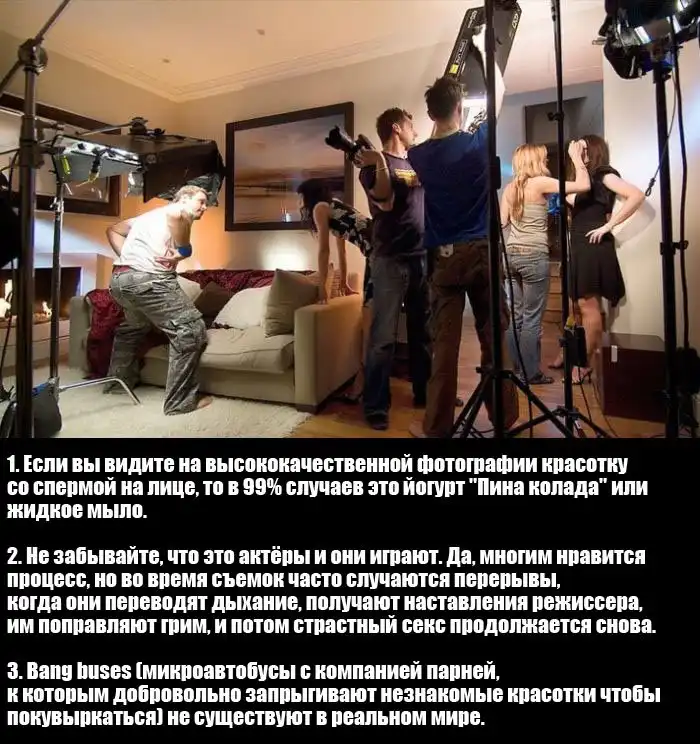 1. Если вы видите на высококачественной фотографии красотку со спермой на лице, то в 99% случаев это йогурт "Пина колада" или жидкое мыло.

2. Не забывайте, что это актёры и они играют. Да, многим нравится процесс, но во время съемок часто случаются перерывы, когда они переводят дыхание, получают наставления режиссера, им поправляют грим, и потом страстный секс продолжается снова.

3. Bang buses (микроавтобусы с компанией парней, к которым добровольно запрыгивают незнакомые красотки чтобы покувыркаться) не существуют в реальном мире.