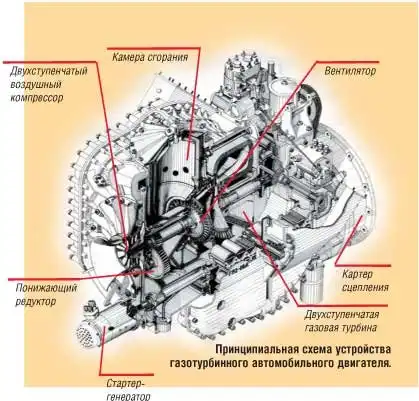 Камера сгорания

Двухступенчатый воздушный компрессор

Вентилятор

Картер сцепления

Понижающий редуктор

Двухступенчатая газовая турбина

Принципиальная схема устройства газотурбинного автомобильного двигателя.

Стартер-генератор