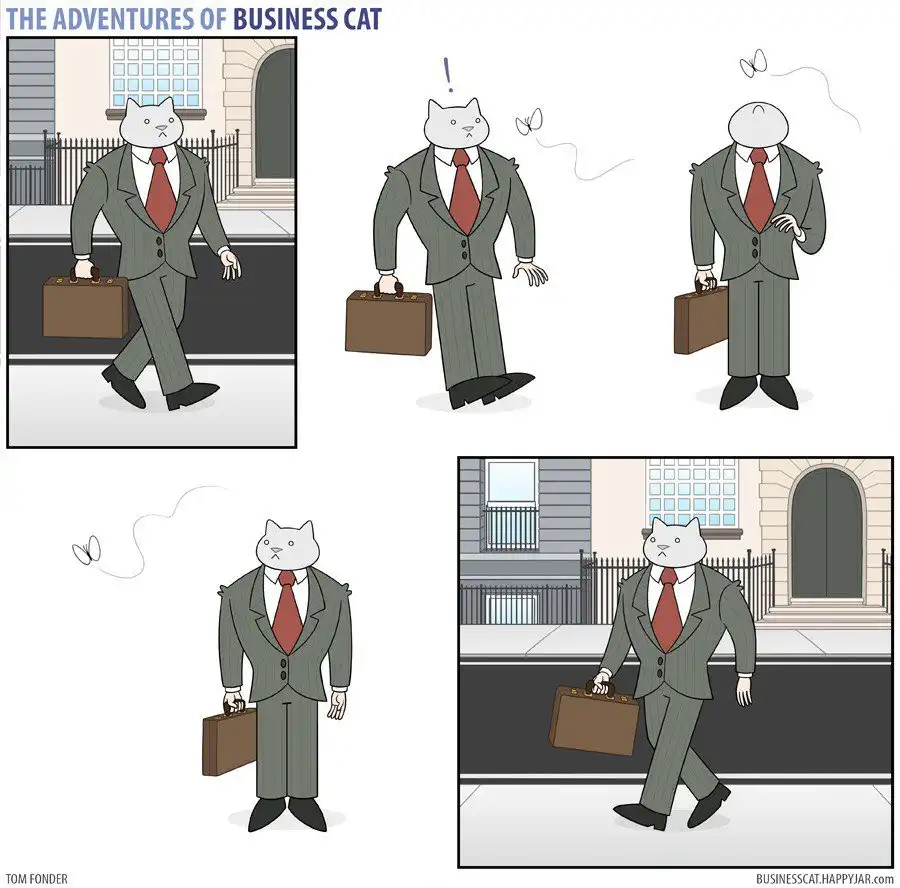 THE ADVENTURES OF BUSINESS CAT

!

TOM FONDER

BUSINESSCAT.HAPPYJAR.com