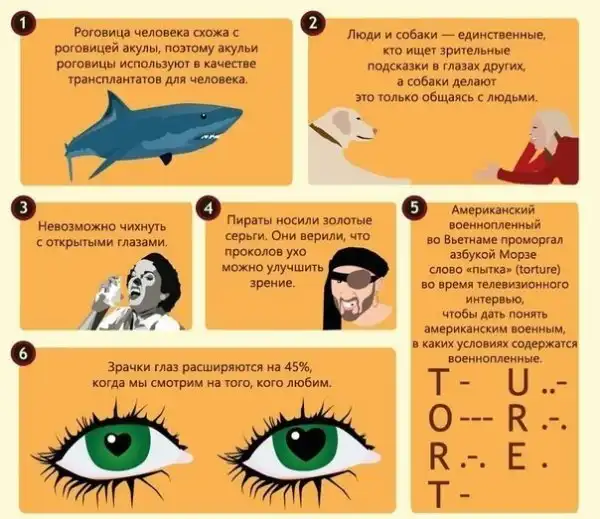 1

Роговица человека схожа с роговицей акулы, поэтому акульи роговицы используют в качестве трансплантатов для человека.

2

Люди и собаки — единственные, кто ищет зрительные подсказки в глазах других, а собаки делают это только общаясь с людьми.

3

Невозможно чихнуть с открытыми глазами.

4

Пираты носили золотые серьги. Они верили, что проколов ухо можно улучшить зрение.

5

Американский военнопленный во Вьетнаме проморгал азбукой Морзе слово «пытка» (torture) во время телевизионного интервью, чтобы дать понять американским военным, в каких условиях содержатся военнопленные.

T -
O ---
R .-.
T -
U ..-
R .-.
E .

6

Зрачки глаз расширяются на 45%, когда мы смотрим на того, кого любим.