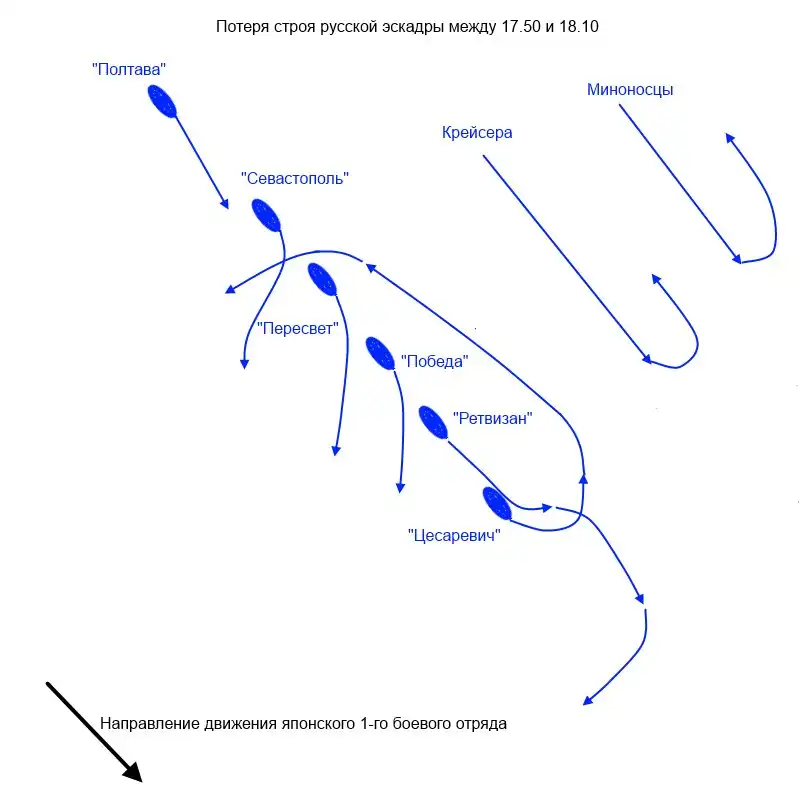 Потеря строя русской эскадры между 17.50 и 18.10

"Полтава"

Миноносцы

Крейсера

"Севастополь"

"Пересвет"

"Победа"

"Ретвизан"

"Цесаревич"

Направление движения японского 1-го боевого отряда