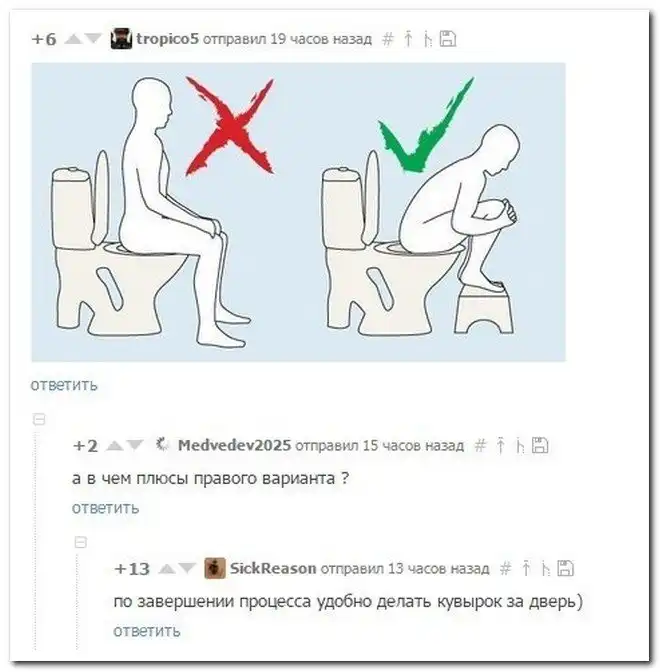 +6 tropico5 отправил 19 часов назад #

ответить

+2 Medvedev2025 отправил 15 часов назад #

а в чем плюсы правого варианта ?

ответить

+13 SickReason отправил 13 часов назад #

по завершении процесса удобно делать кувырок за дверь)

ответить