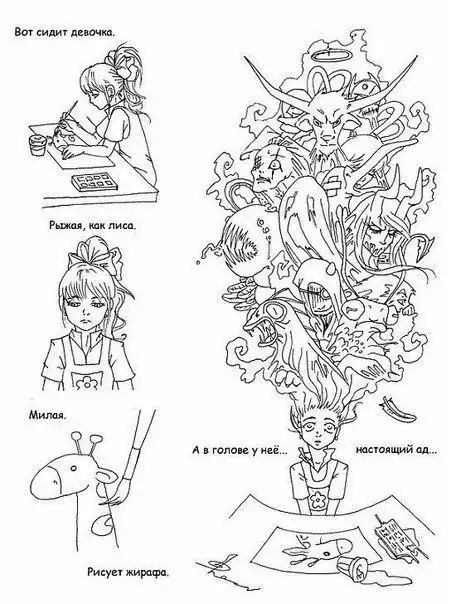 Вот сидит девочка.

Рыжая, как лиса.

Милая.

Рисует жирафа.

А в голове у неё... настоящий ад...