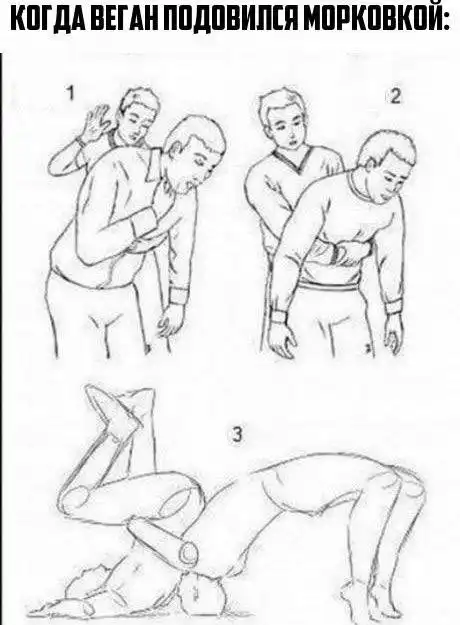 КОГДА ВЕГАН ПОДОВИЛСЯ МОРКОВКОЙ:

1

2

3