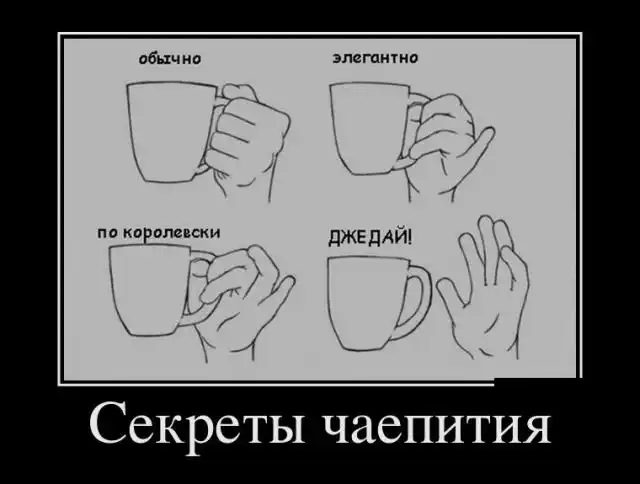 обычно

элегантно

по королевски

ДЖЕДАЙ!

Секреты чаепития