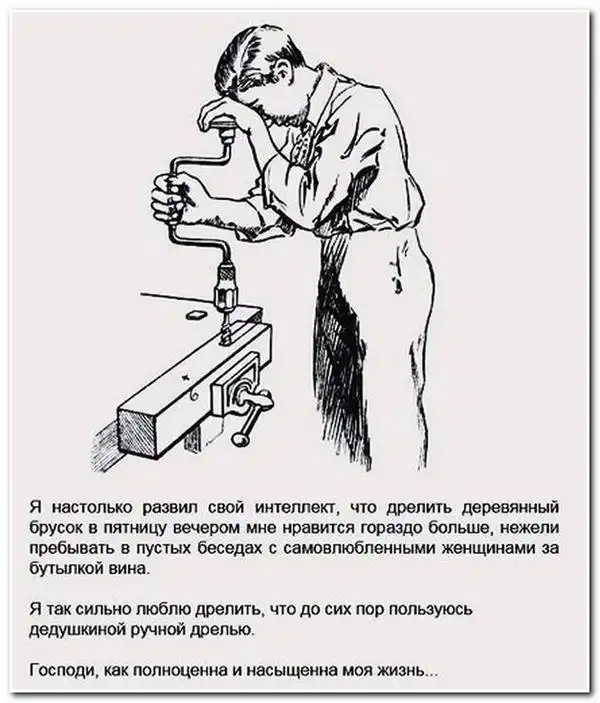 Я настолько развил свой интеллект, что дрелить деревянный брусок в пятницу вечером мне нравится гораздо больше, нежели пребывать в пустых беседах с самовлюбленными женщинами за бутылкой вина.

Я так сильно люблю дрелить, что до сих пор пользуюсь дедушкиной ручной дрелью.

Господи, как полноценна и насыщенна моя жизнь...