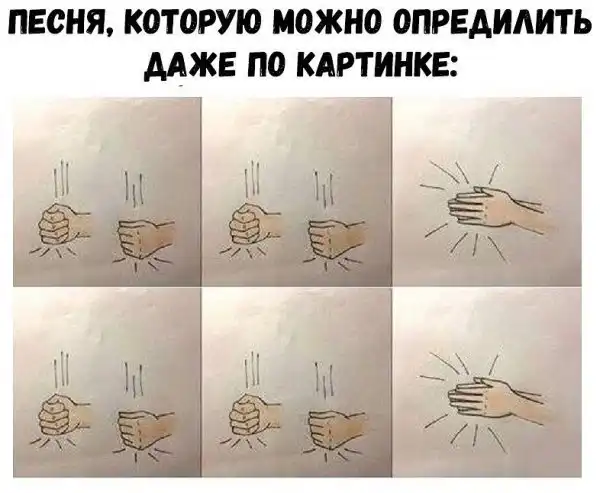 ПЕСНЯ, КОТОРУЮ МОЖНО ОПРЕДИЛИТЬ ДАЖЕ ПО КАРТИНКЕ: