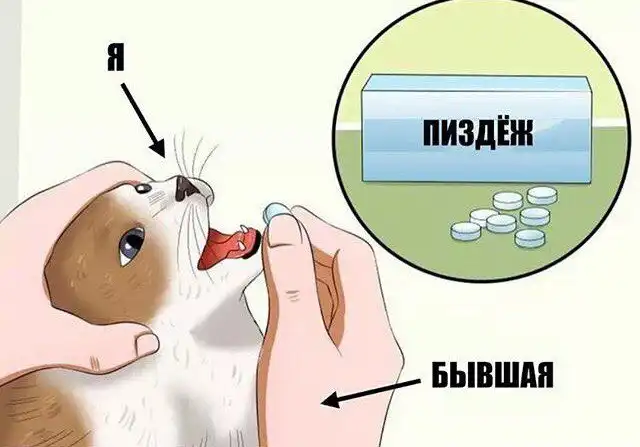 Я

ПИЗДЁЖ

БЫВШАЯ