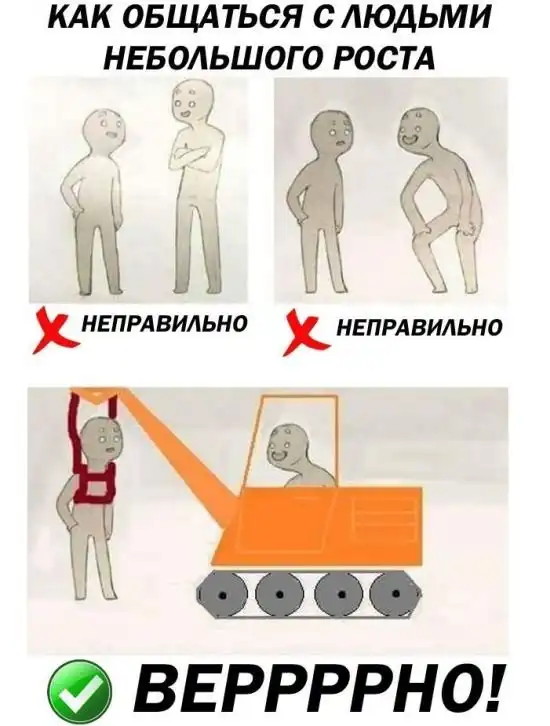 КАК ОБЩАТЬСЯ С ЛЮДЬМИ НЕБОЛЬШОГО РОСТА

НЕПРАВИЛЬНО

НЕПРАВИЛЬНО

ВЕРРРРНО!