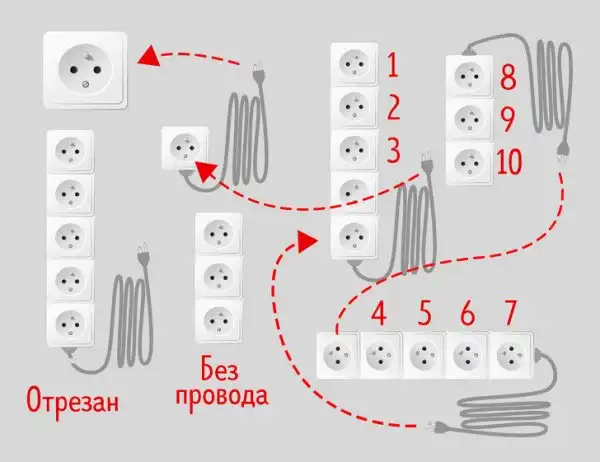 1
2
3
8
9
10
4 5 6 7
Отрезан
Без провода