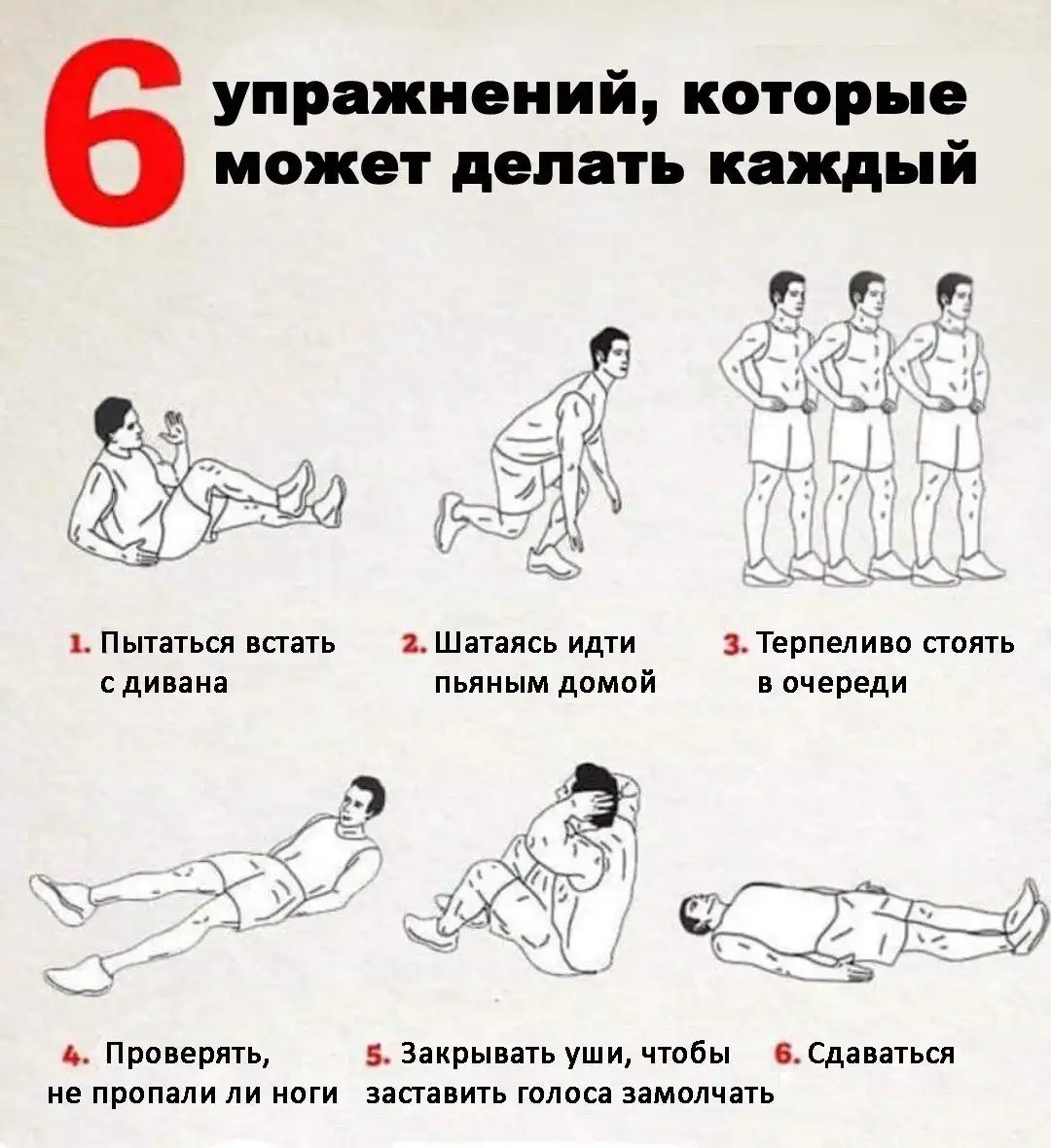 6 упражнений, которые может делать каждый

1. Пытаться встать с дивана

2. Шатаясь идти пьяным домой

3. Терпеливо стоять в очереди

4. Проверять, не пропали ли ноги

5. Закрывать уши, чтобы заставить голоса замолчать

6. Сдаваться