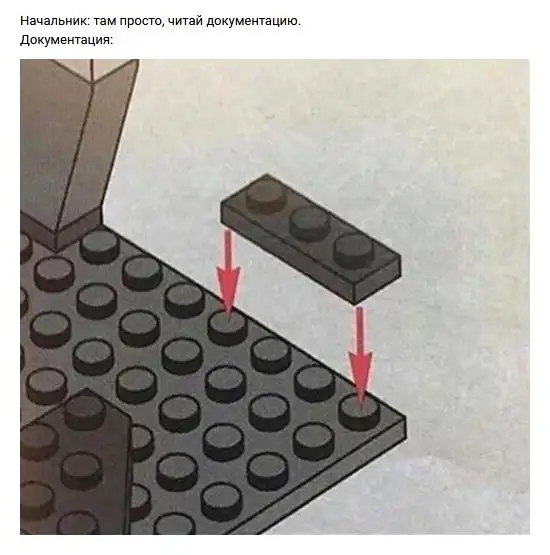 Начальник: там просто, читай документацию.
Документация: