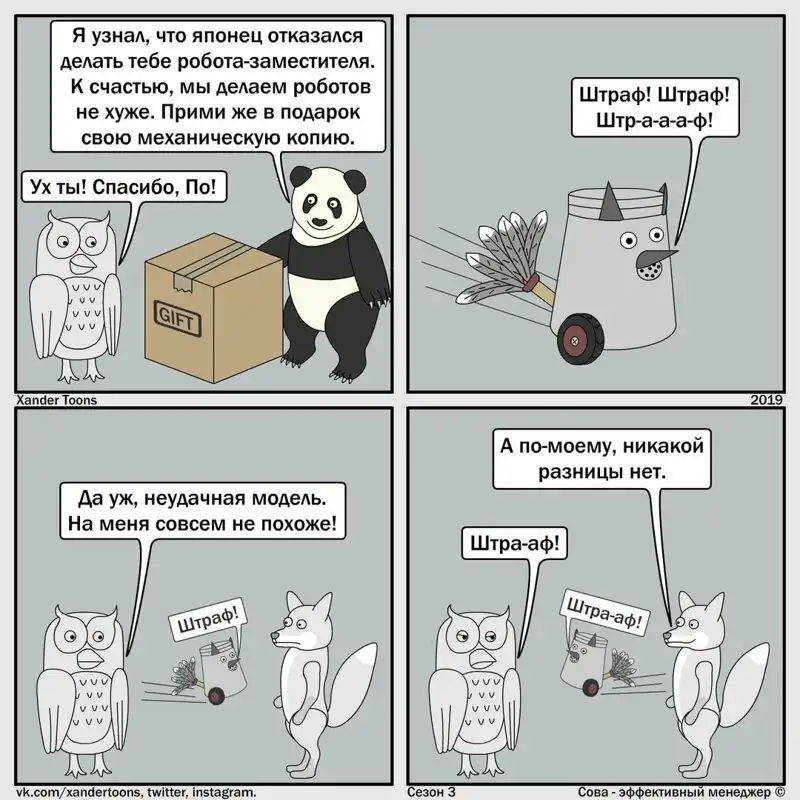 Я узнал, что японец отказался делать тебе робота-заместителя. К счастью, мы делаем роботов не хуже. Прими же в подарок свою механическую копию.

Ух ты! Спасибо, По!

GIFT

Штраф! Штраф! Штр-а-а-а-ф!

Xander Toons

2019

Да уж, неудачная модель. На меня совсем не похоже!

Штраф!

А по-моему, никакой разницы нет.

Штра-аф!

Штра-аф!

vk.com/xandertoons, twitter, instagram.

Сезон 3

Сова - эффективный менеджер ©