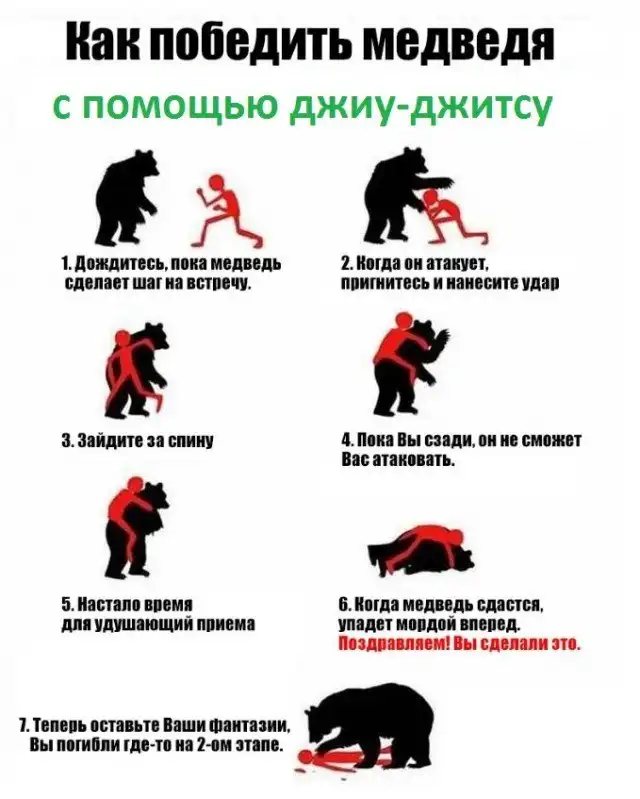 Как победить медведя

с помощью джиу-джитсу

1. Дождитесь, пока медведь сделает шаг на встречу.

2. Когда он атакует, пригнитесь и нанесите удар

3. Зайдите за спину

4. Пока Вы сзади, он не сможет Вас атаковать.

5. Настало время для удушающий приема

6. Когда медведь сдастся, упадет мордой вперед.
Поздравляем! Вы сделали это.

7. Теперь оставьте Ваши фантазии, Вы погибли где-то на 2-ом этапе.