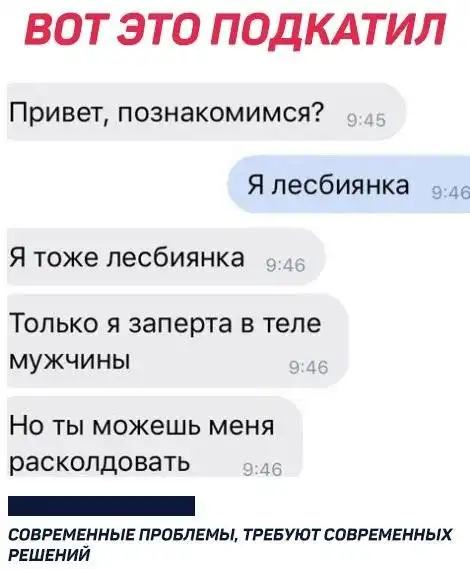 ВОТ ЭТО ПОДКАТИЛ

Привет, познакомимся? 9:45

Я лесбиянка 9:46

Я тоже лесбиянка 9:46

Только я заперта в теле мужчины 9:46

Но ты можешь меня расколдовать 9:46

СОВРЕМЕННЫЕ ПРОБЛЕМЫ, ТРЕБУЮТ СОВРЕМЕННЫХ РЕШЕНИЙ