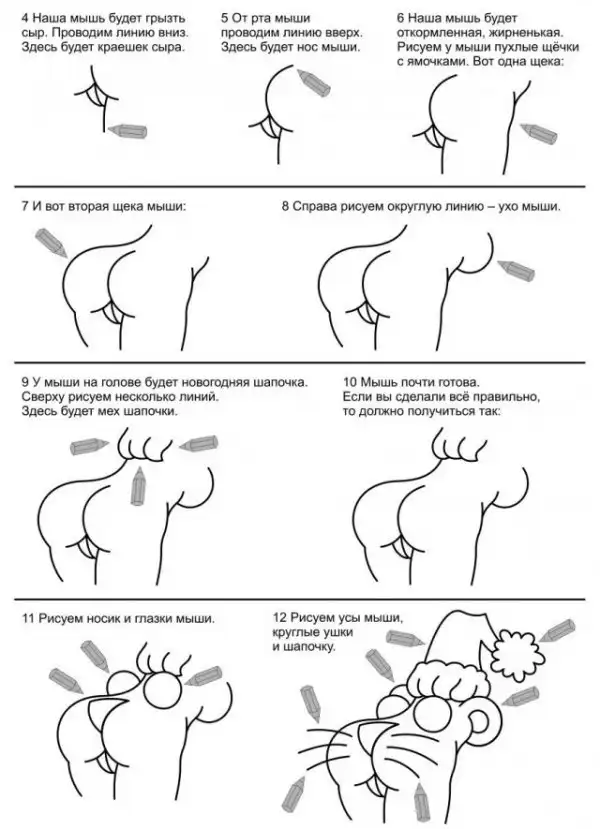 4 Наша мышь будет грызть сыр. Проводим линию вниз. Здесь будет краешек сыра.

5 От рта мыши проводим линию вверх. Здесь будет нос мыши.

6 Наша мышь будет откормленная, жирненькая. Рисуем у мыши пухлые щёчки с ямочками. Вот одна щека:

7 И вот вторая щека мыши:

8 Справа рисуем округлую линию – ухо мыши.

9 У мыши на голове будет новогодняя шапочка. Сверху рисуем несколько линий. Здесь будет мех шапочки.

10 Мышь почти готова. Если вы сделали всё правильно, то должно получиться так:

11 Рисуем носик и глазки мыши.

12 Рисуем усы мыши, круглые ушки и шапочку.