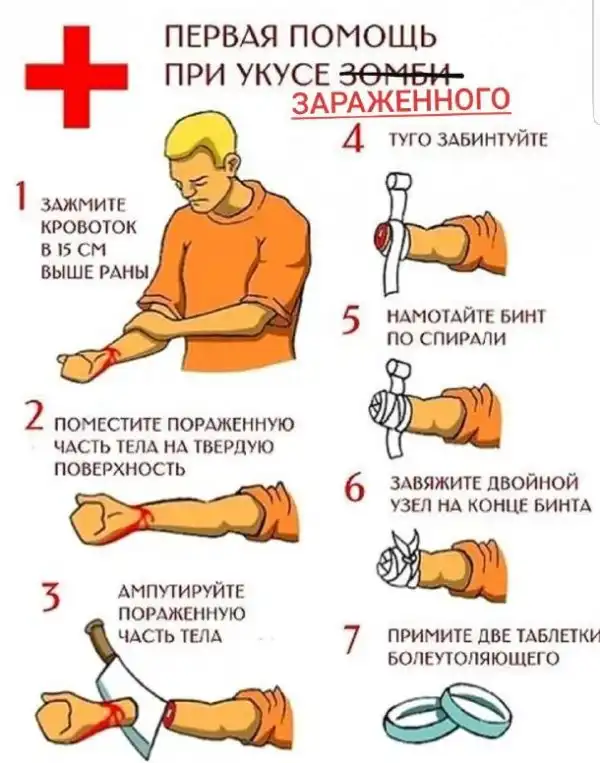 ПЕРВАЯ ПОМОЩЬ
ПРИ УКУСЕ ~~ЗОМБИ~~
ЗАРАЖЕННОГО

1 ЗАЖМИТЕ КРОВОТОК В 15 СМ ВЫШЕ РАНЫ

2 ПОМЕСТИТЕ ПОРАЖЕННУЮ ЧАСТЬ ТЕЛА НА ТВЕРДУЮ ПОВЕРХНОСТЬ

3 АМПУТИРУЙТЕ ПОРАЖЕННУЮ ЧАСТЬ ТЕЛА

4 ТУГО ЗАБИНТУЙТЕ

5 НАМОТАЙТЕ БИНТ ПО СПИРАЛИ

6 ЗАВЯЖИТЕ ДВОЙНОЙ УЗЕЛ НА КОНЦЕ БИНТА

7 ПРИМИТЕ ДВЕ ТАБЛЕТКИ БОЛЕУТОЛЯЮЩЕГО