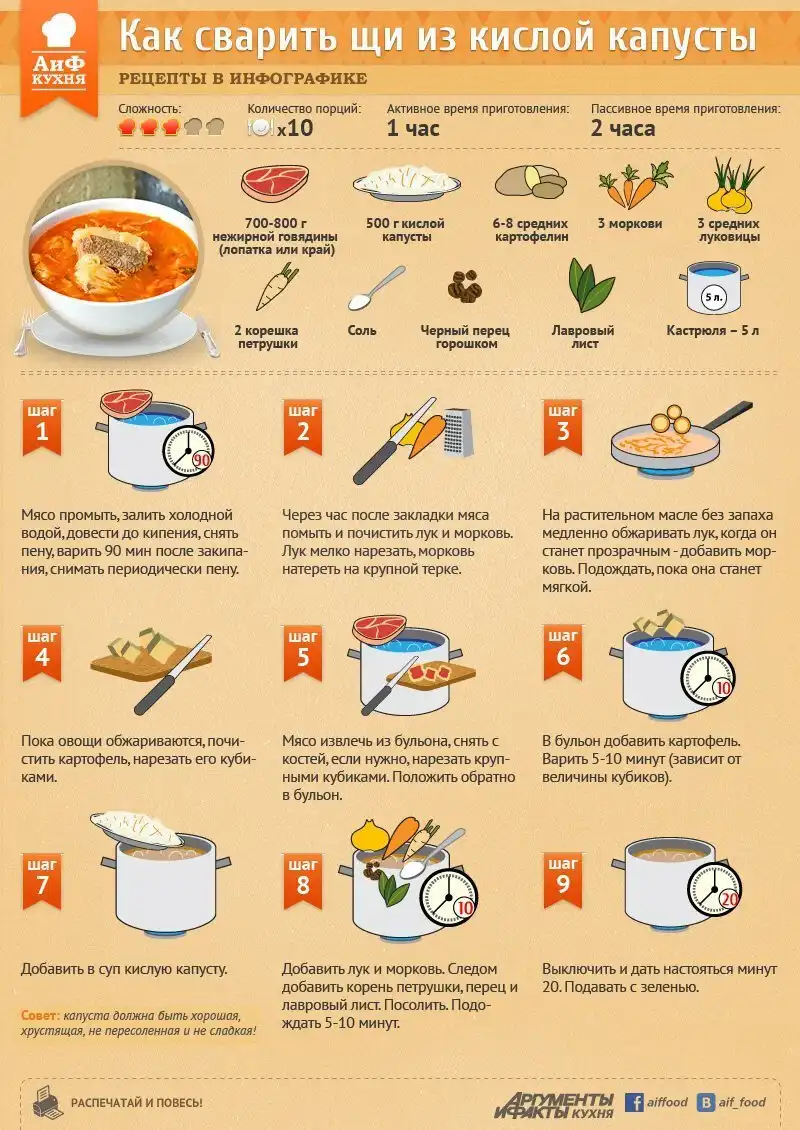 АиФ КУХНЯ

Как сварить щи из кислой капусты

РЕЦЕПТЫ В ИНФОГРАФИКЕ

Сложность:

Количество порций: x10

Активное время приготовления: 1 час

Пассивное время приготовления: 2 часа

700-800 г нежирной говядины (лопатка или край)

500 г кислой капусты

6-8 средних картофелин

3 моркови

3 средних луковицы

2 корешка петрушки

Соль

Черный перец горошком

Лавровый лист

5 л.

Кастрюля – 5 л

шаг 1

90

Мясо промыть, залить холодной водой, довести до кипения, снять пену, варить 90 мин после закипания, снимать периодически пену.

шаг 2

Через час после закладки мяса помыть и почистить лук и морковь. Лук мелко нарезать, морковь натереть на крупной терке.

шаг 3

На растительном масле без запаха медленно обжаривать лук, когда он станет прозрачным - добавить морковь. Подождать, пока она станет мягкой.

шаг 4

Пока овощи обжариваются, почистить картофель, нарезать его кубиками.

шаг 5

Мясо извлечь из бульона, снять с костей, если нужно, нарезать крупными кубиками. Положить обратно в бульон.

шаг 6

10

В бульон добавить картофель. Варить 5-10 минут (зависит от величины кубиков).

шаг 7

Добавить в суп кислую капусту.

Совет: капуста должна быть хорошая, хрустящая, не пересоленная и не сладкая!

шаг 8

10

Добавить лук и морковь. Следом добавить корень петрушки, перец и лавровый лист. Посолить. Подождать 5-10 минут.

шаг 9

20

Выключить и дать настояться минут 20. Подавать с зеленью.

РАСПЕЧАТАЙ И ПОВЕСЬ!

АРГУМЕНТЫ И ФАКТЫ КУХНЯ

aiffood

aif_food