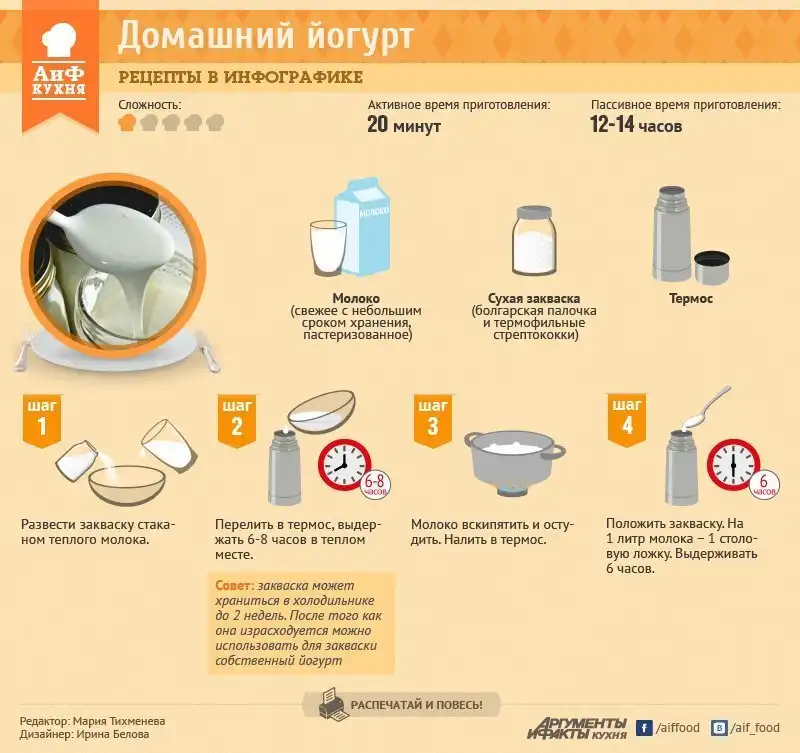 АиФ КУХНЯ

Домашний йогурт

РЕЦЕПТЫ В ИНФОГРАФИКЕ

Сложность:

Активное время приготовления:
20 минут

Пассивное время приготовления:
12-14 часов

МОЛОКО

Молоко
(свежее с небольшим сроком хранения, пастеризованное)

Сухая закваска
(болгарская палочка и термофильные стрептококки)

Термос

шаг 1

Развести закваску стаканом теплого молока.

шаг 2

6-8 часов

Перелить в термос, выдержать 6-8 часов в теплом месте.

Совет: закваска может храниться в холодильнике до 2 недель. После того как она израсходуется можно использовать для закваски собственный йогурт

шаг 3

Молоко вскипятить и остудить. Налить в термос.

шаг 4

6 часов

Положить закваску. На 1 литр молока – 1 столовую ложку. Выдерживать 6 часов.

РАСПЕЧАТАЙ И ПОВЕСЬ!

Редактор: Мария Тихменева
Дизайнер: Ирина Белова

АРГУМЕНТЫ И ФАКТЫ КУХНЯ

f /aiffood

В /aif_food