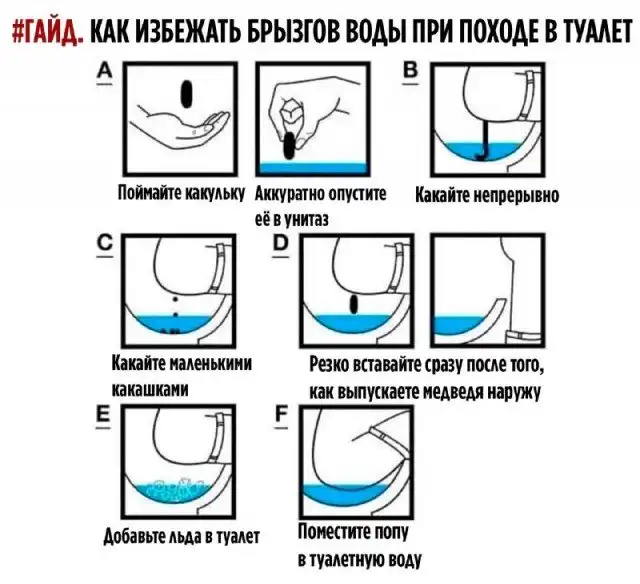 #ГАЙД. КАК ИЗБЕЖАТЬ БРЫЗГОВ ВОДЫ ПРИ ПОХОДЕ В ТУАЛЕТ

A

Поймайте какульку

Аккуратно опустите её в унитаз

B

Какайте непрерывно

C

Какайте маленькими какашками

D

Резко вставайте сразу после того, как выпускаете медведя наружу

E

Добавьте льда в туалет

F

Поместите попу в туалетную воду