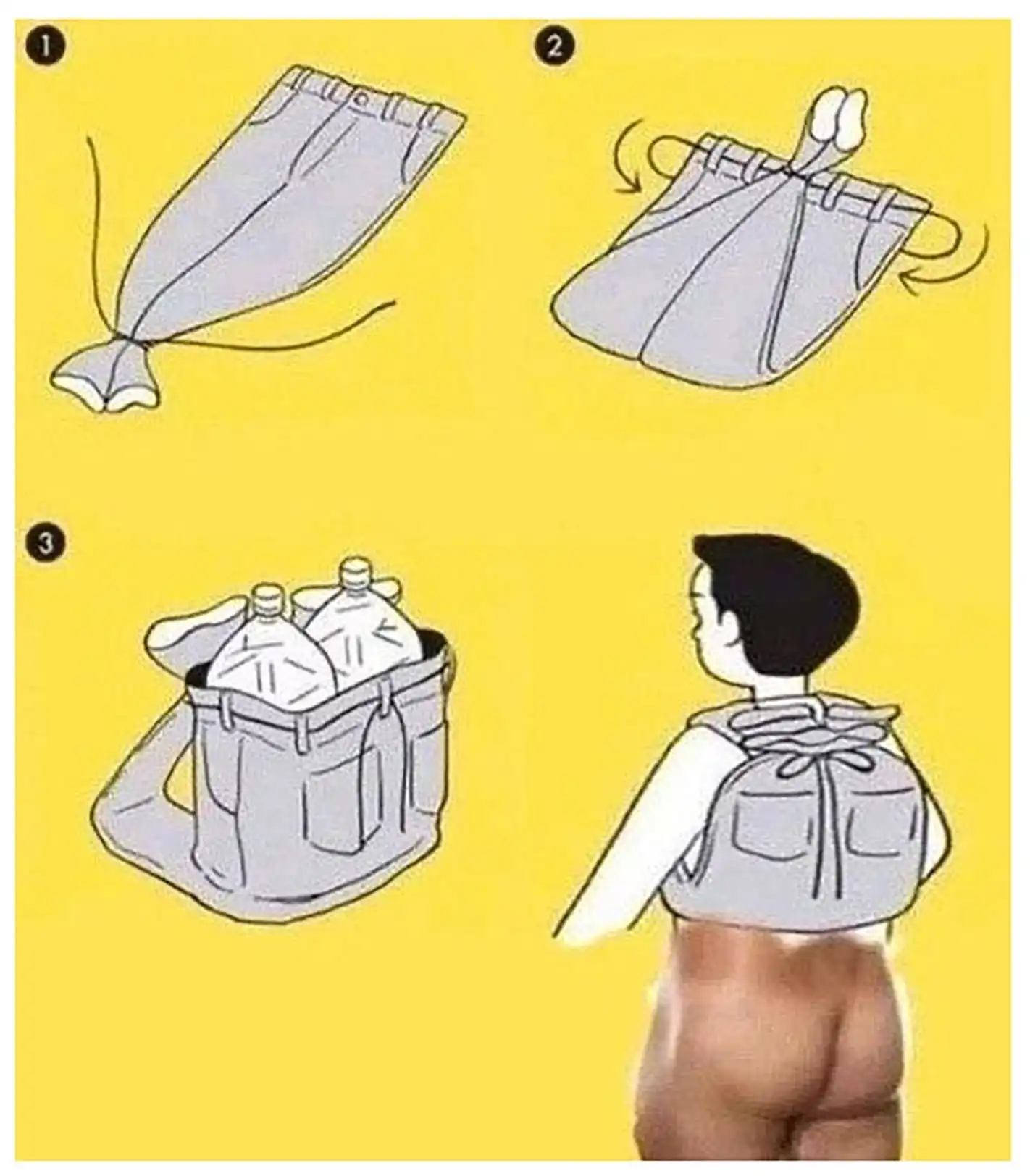 1

2

3