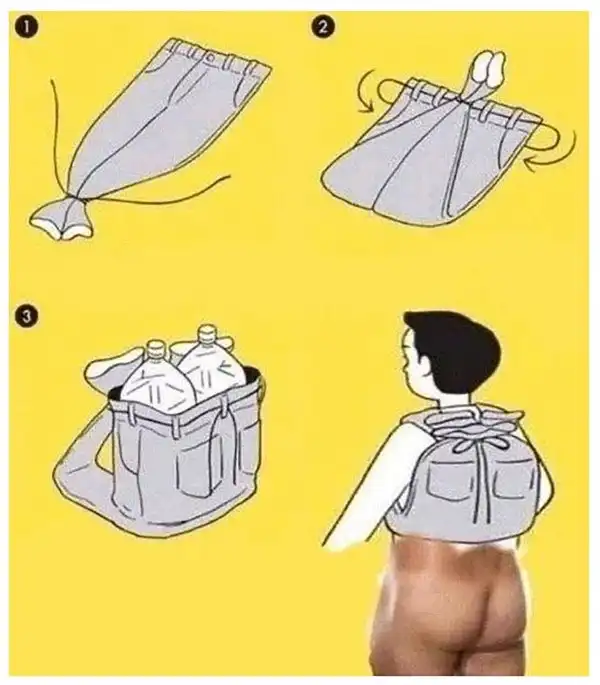 1

2

3