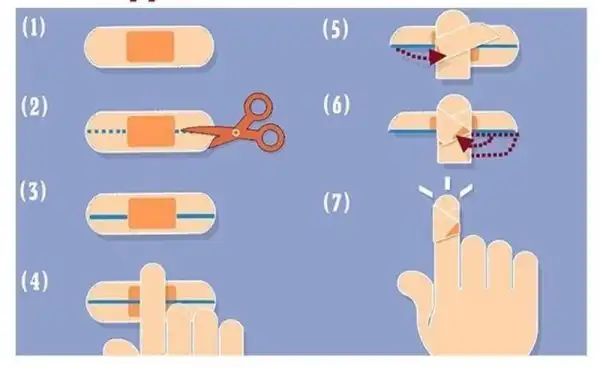 (1)

(2)

(3)

(4)

(5)

(6)

(7)