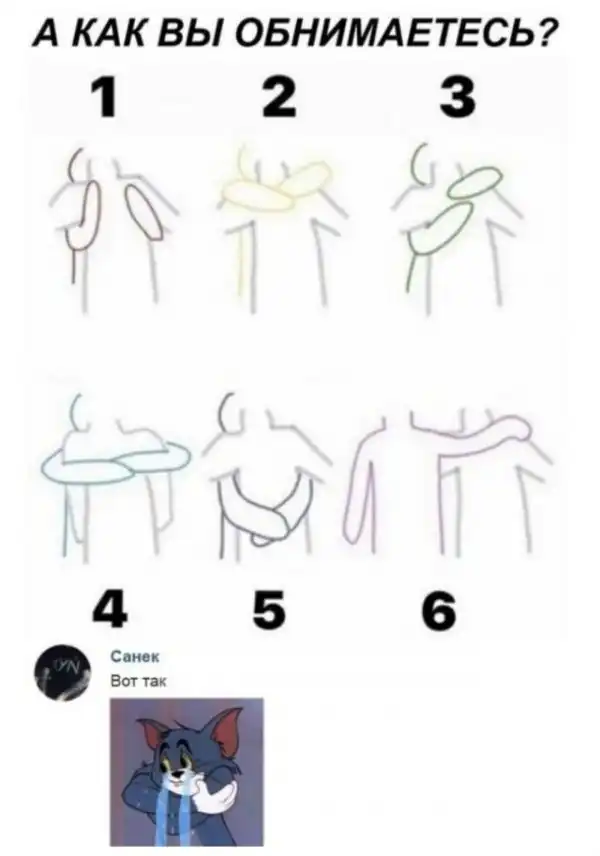 А КАК ВЫ ОБНИМАЕТЕСЬ?

1 2 3

4 5 6

Санек
Вот так