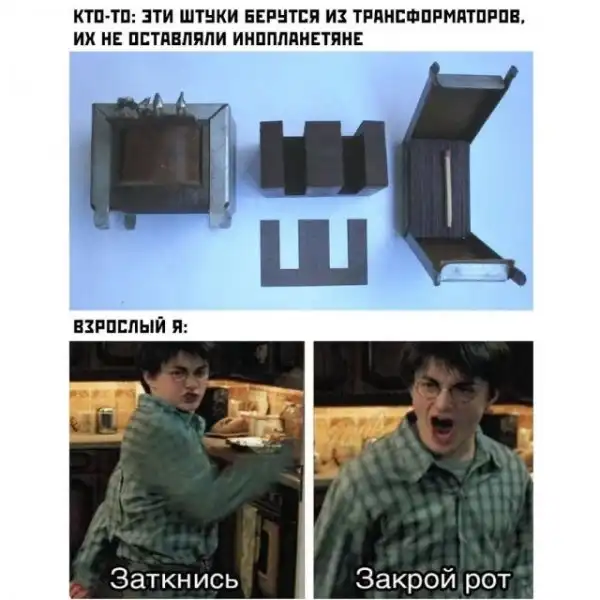 КТО-ТО: ЭТИ ШТУКИ БЕРУТСЯ ИЗ ТРАНСФОРМАТОРОВ, ИХ НЕ ОСТАВЛЯЛИ ИНОПЛАНЕТЯНЕ

ВЗРОСЛЫЙ Я:

Заткнись

Закрой рот