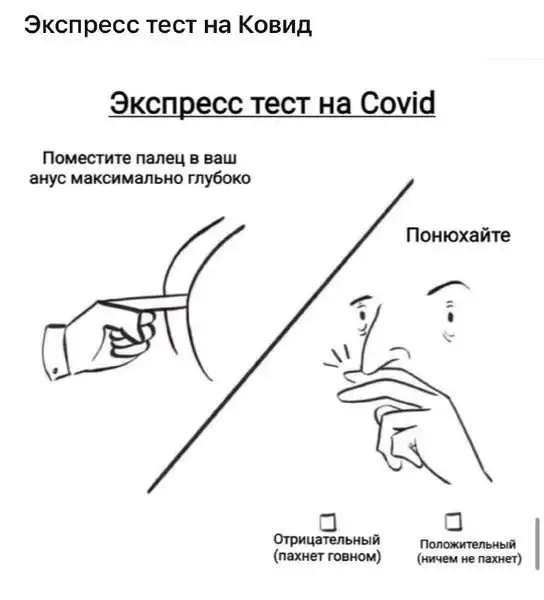 Экспресс тест на Ковид

Экспресс тест на Covid

Поместите палец в ваш анус максимально глубоко

Понюхайте

Отрицательный (пахнет говном)

Положительный (ничем не пахнет)