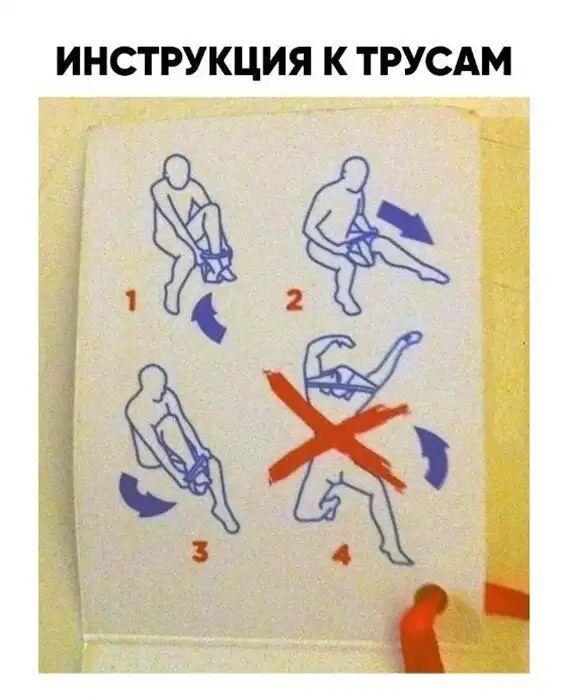 ИНСТРУКЦИЯ К ТРУСАМ

1

2

3

4