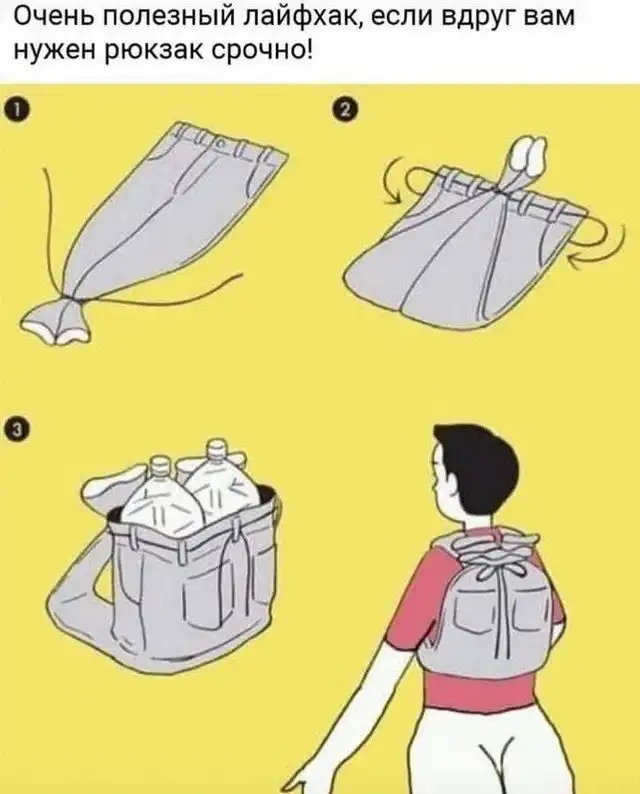 Очень полезный лайфхак, если вдруг вам нужен рюкзак срочно!

1

2

3