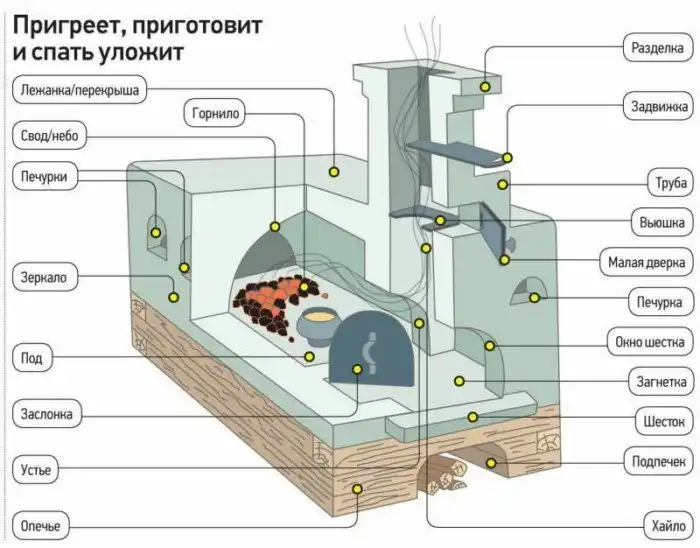 Пригреет, приготовит и спать уложит

Лежанка/перекрыша
Горнило
Свод/небо
Печурки
Зеркало
Под
Заслонка
Устье
Опечье

Разделка
Задвижка
Труба
Вьюшка
Малая дверка
Печурка
Окно шестка
Загнетка
Шесток
Подпечек
Хайло