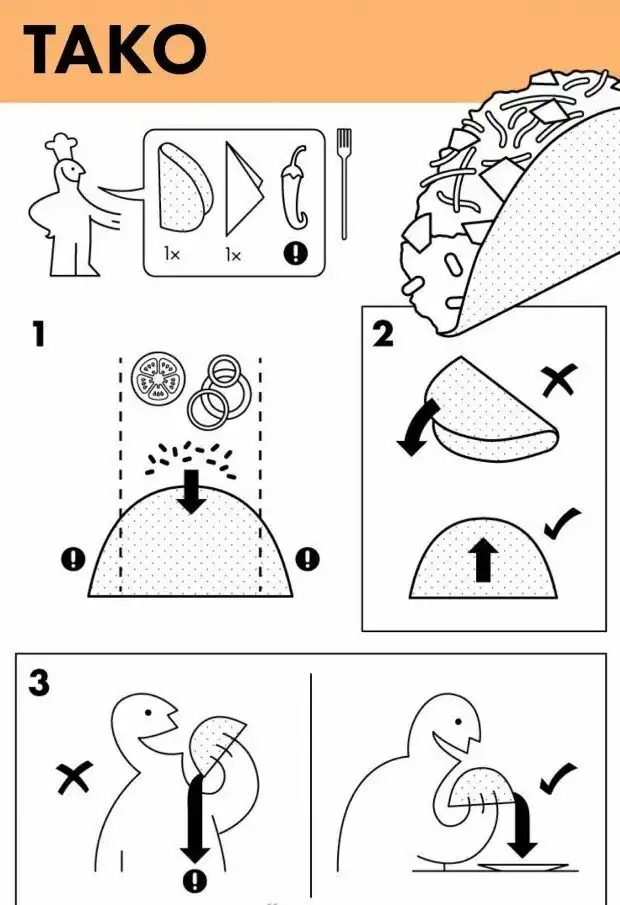 TAKO

1x 1x !

1

! !

2

3

!