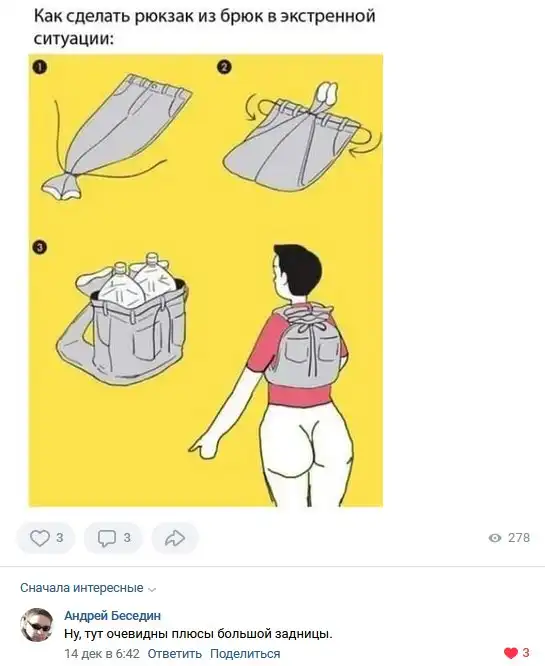 Как сделать рюкзак из брюк в экстренной ситуации:

1

2

3

3

3

278

Сначала интересные

Андрей Беседин

Ну, тут очевидны плюсы большой задницы.

14 дек в 6:42 Ответить Поделиться

3