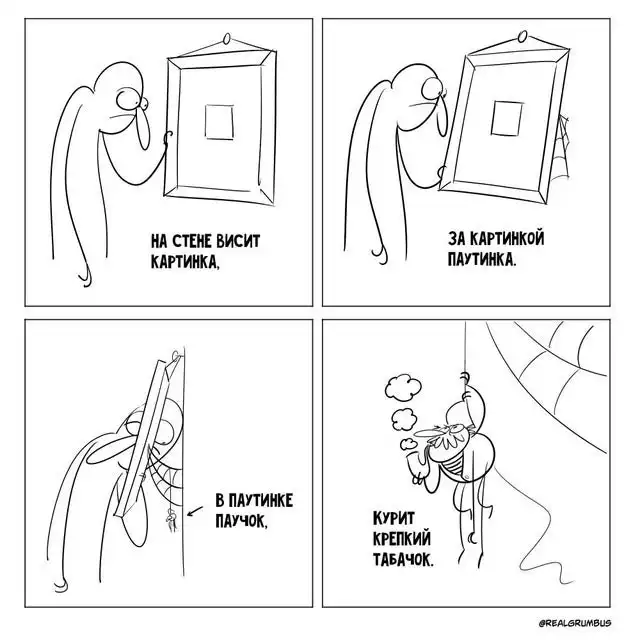 НА СТЕНЕ ВИСИТ КАРТИНКА,

ЗА КАРТИНКОЙ ПАУТИНКА.

В ПАУТИНКЕ ПАУЧОК,

КУРИТ КРЕПКИЙ ТАБАЧОК.

@REALGRUMBUS