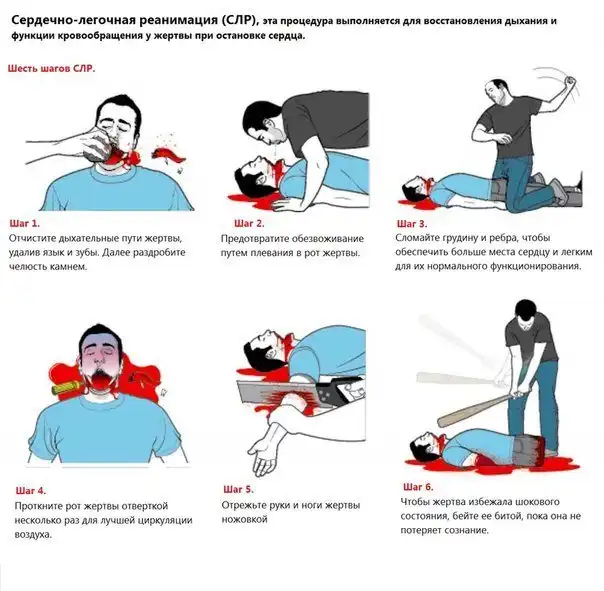 Сердечно-легочная реанимация (СЛР), эта процедура выполняется для восстановления дыхания и функции кровообращения у жертвы при остановке сердца.

Шесть шагов СЛР.

Шаг 1.
Отчистите дыхательные пути жертвы, удалив язык и зубы. Далее раздробите челюсть камнем.

Шаг 2.
Предотвратите обезвоживание путем плевания в рот жертвы.

Шаг 3.
Сломайте грудину и ребра, чтобы обеспечить больше места сердцу и легким для их нормального функционирования.

Шаг 4.
Проткните рот жертвы отверткой несколько раз для лучшей циркуляции воздуха.

Шаг 5.
Отрежьте руки и ноги жертвы ножовкой

Шаг 6.
Чтобы жертва избежала шокового состояния, бейте ее битой, пока она не потеряет сознание.