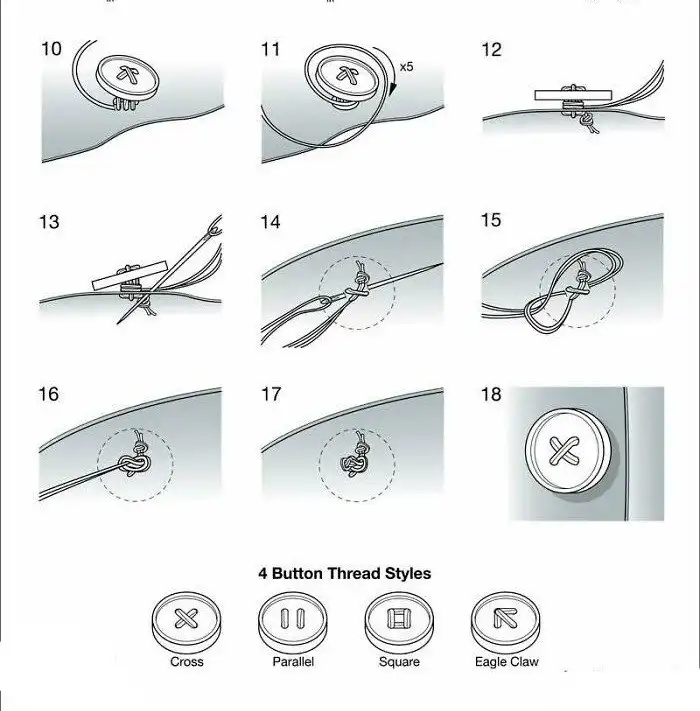 10

11

x5

12

13

14

15

16

17

18

4 Button Thread Styles

Cross

Parallel

Square

Eagle Claw