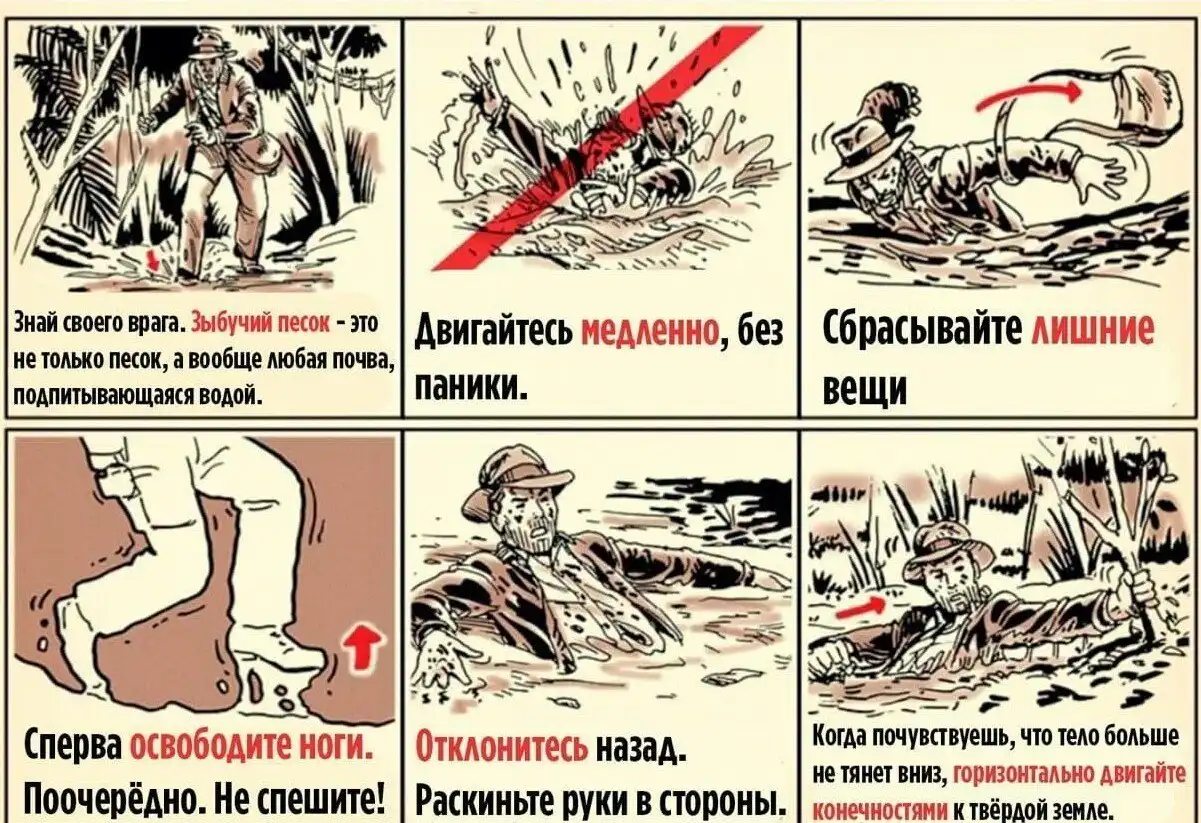 Знай своего врага. Зыбучий песок - это не только песок, а вообще любая почва, подпитывающаяся водой.

Двигайтесь медленно, без паники.

Сбрасывайте лишние вещи

Сперва освободите ноги. Поочерёдно. Не спешите!

Отклонитесь назад. Раскиньте руки в стороны.

Когда почувствуешь, что тело больше не тянет вниз, горизонтально двигайте конечностями к твёрдой земле.