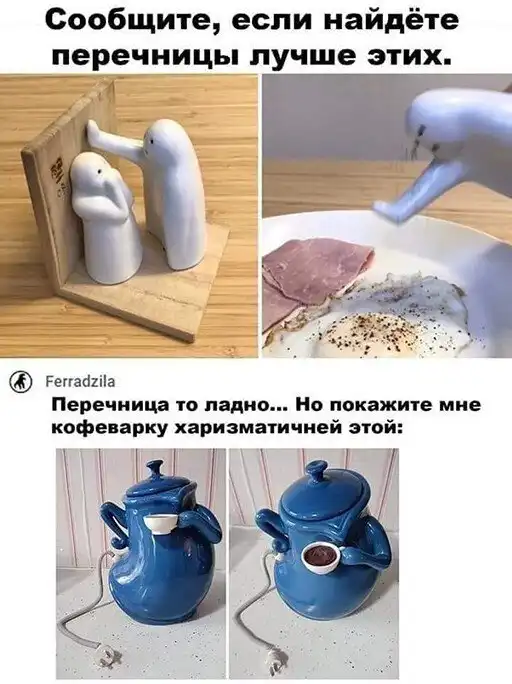 Сообщите, если найдёте перечницы лучше этих.

Ferradzila

Перечница то ладно... Но покажите мне кофеварку харизматичней этой: