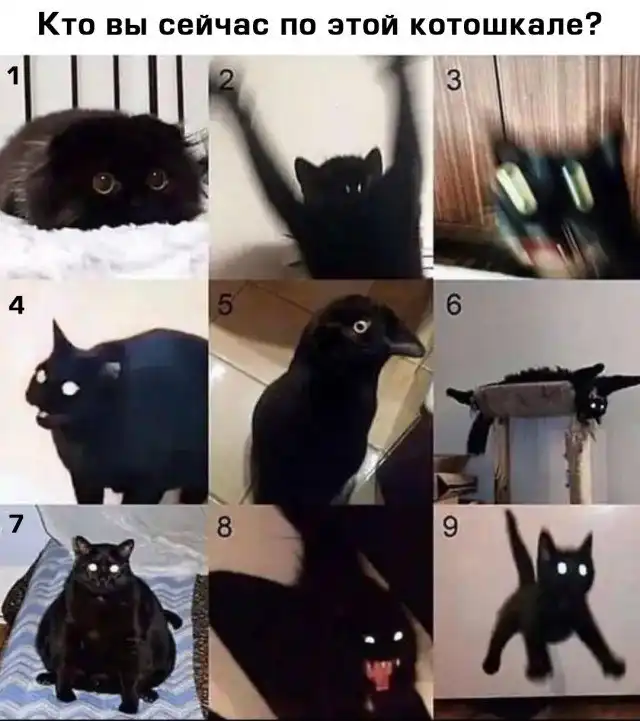 Кто вы сейчас по этой котошкале?

1

2

3

4

5

6

7

8

9