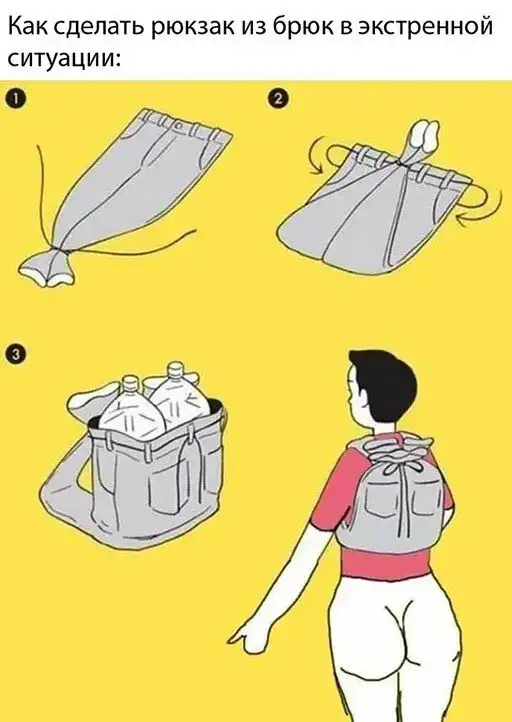 Как сделать рюкзак из брюк в экстренной ситуации:

1

2

3