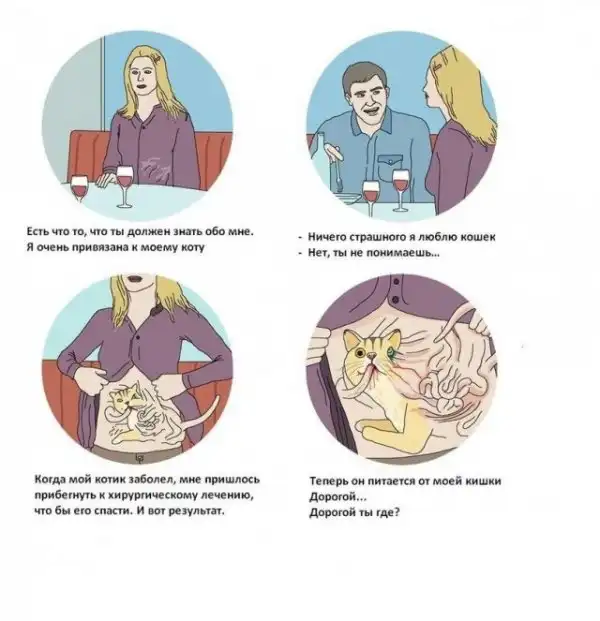 Есть что то, что ты должен знать обо мне. Я очень привязана к моему коту

- Ничего страшного я люблю кошек
- Нет, ты не понимаешь...

Когда мой котик заболел, мне пришлось прибегнуть к хирургическому лечению, что бы его спасти. И вот результат.

Теперь он питается от моей кишки
Дорогой...
Дорогой ты где?