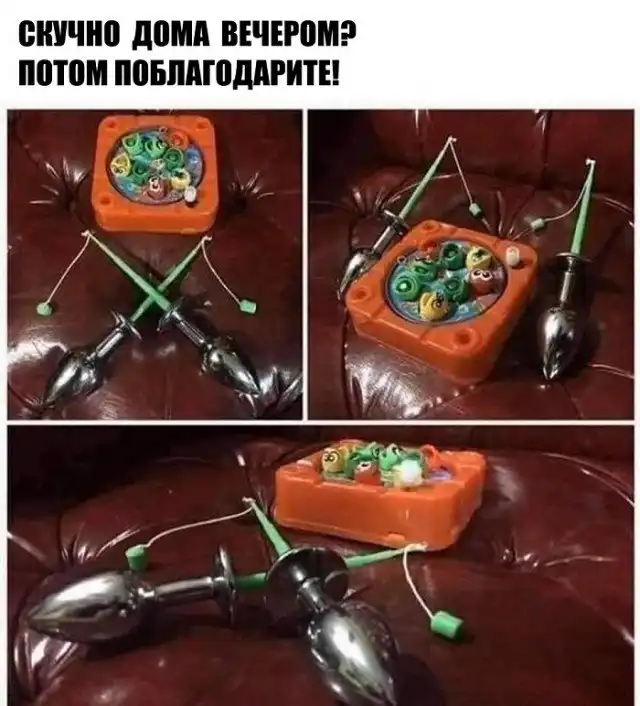 СКУЧНО ДОМА ВЕЧЕРОМ?
ПОТОМ ПОБЛАГОДАРИТЕ!