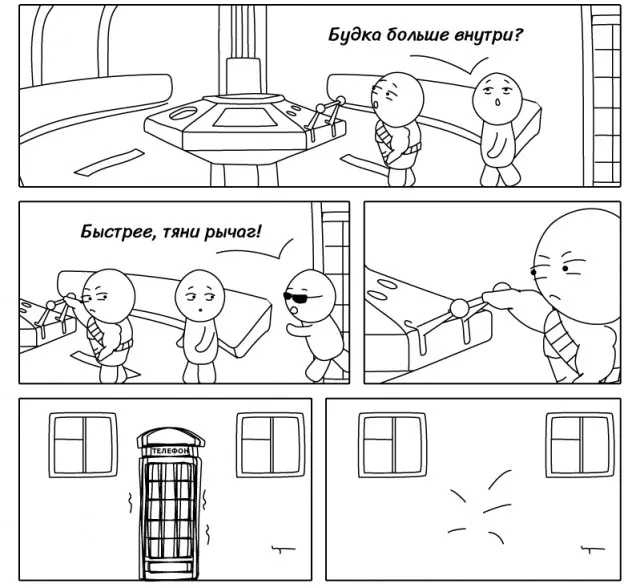 Будка больше внутри?

Быстрее, тяни рычаг!

ТЕЛЕФОН