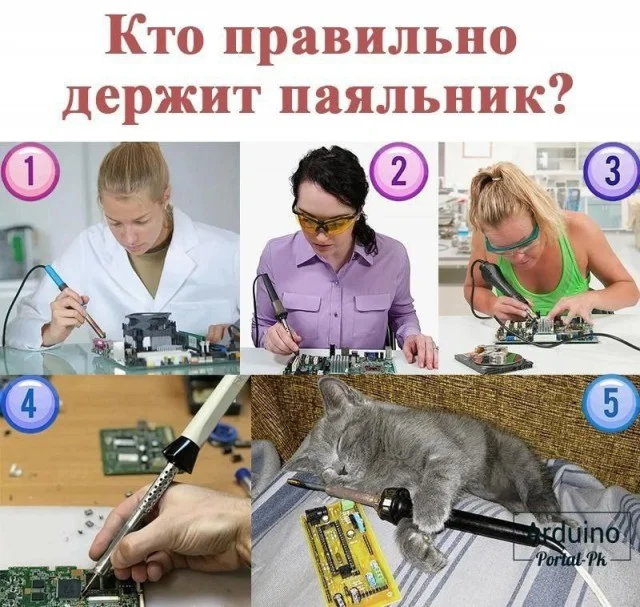 Кто правильно держит паяльник?

1

2

3

4

5

Arduino
Portal-Pk