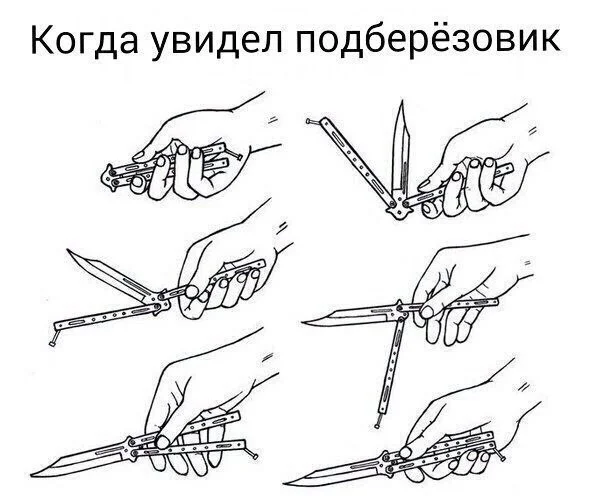 Когда увидел подберёзовик