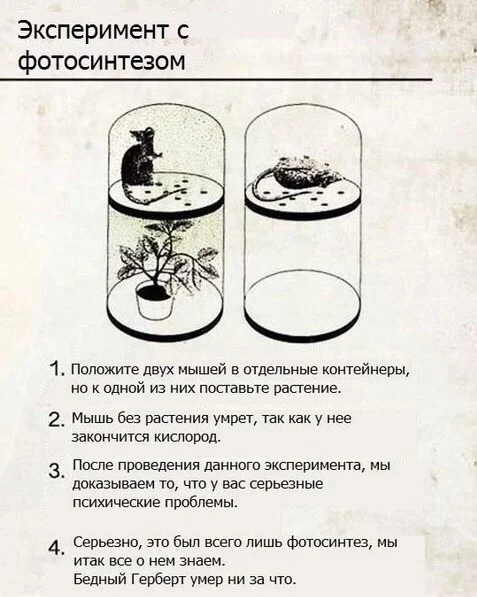 Эксперимент с фотосинтезом

1. Положите двух мышей в отдельные контейнеры, но к одной из них поставьте растение.

2. Мышь без растения умрет, так как у нее закончится кислород.

3. После проведения данного эксперимента, мы доказываем то, что у вас серьезные психические проблемы.

4. Серьезно, это был всего лишь фотосинтез, мы итак все о нем знаем.
Бедный Герберт умер ни за что.