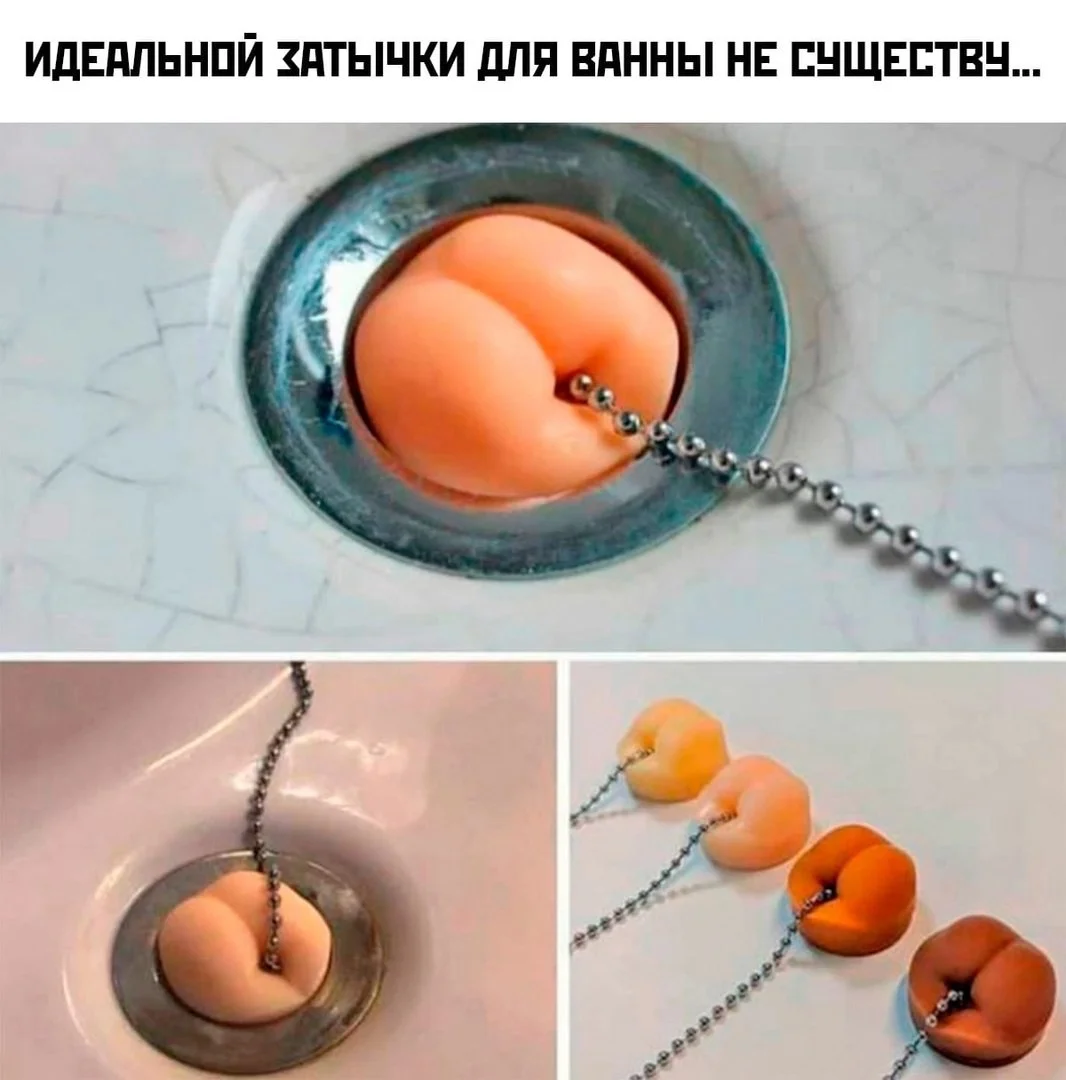 ИДЕАЛЬНОЙ ЗАТЫЧКИ ДЛЯ ВАННЫ НЕ СУЩЕСТВУ...